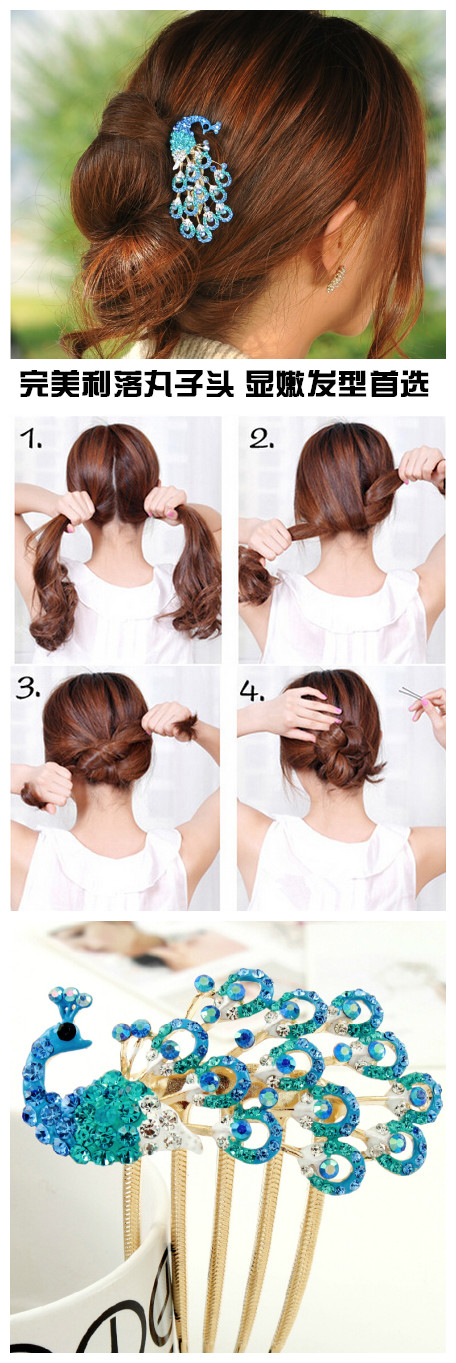 完美利落丸子头 显嫩发型首选

1.

2.

3.

4.