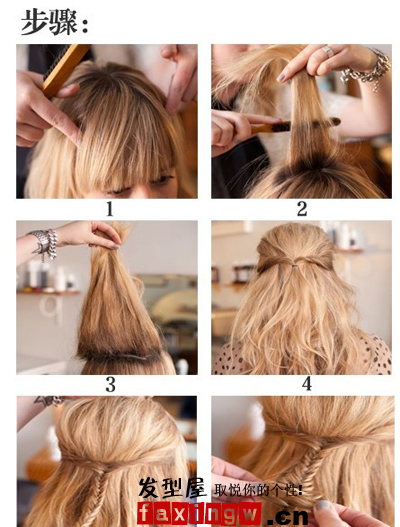 步骤：

1

2

3

4

发型屋 取悦你的个性!
faxingw.cn