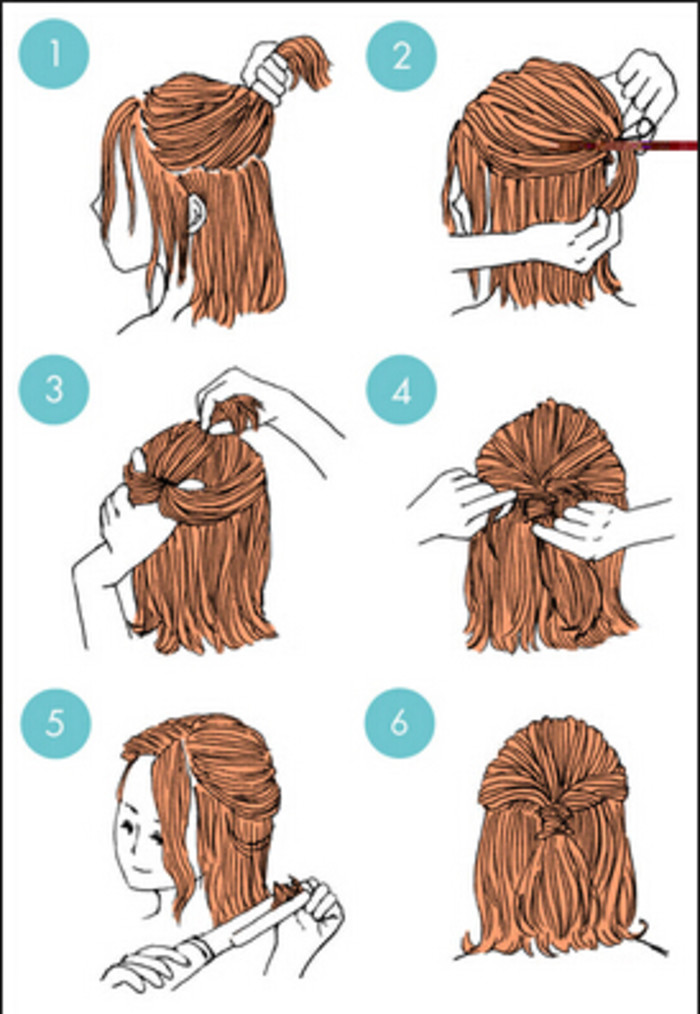 1

2

3

4

5

6