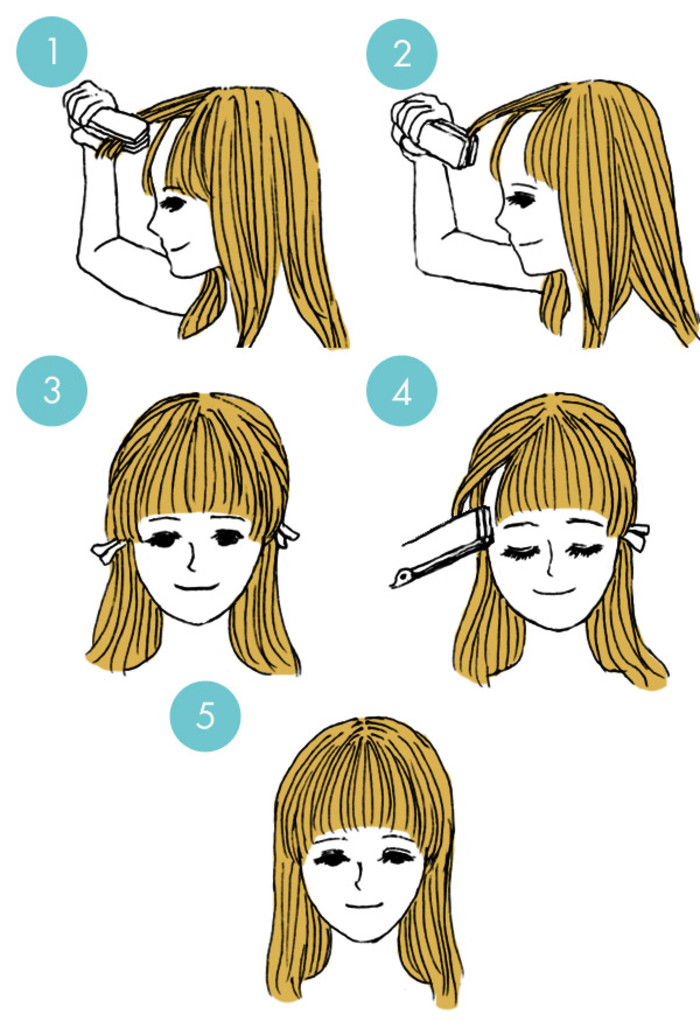 1

2

3

4

5