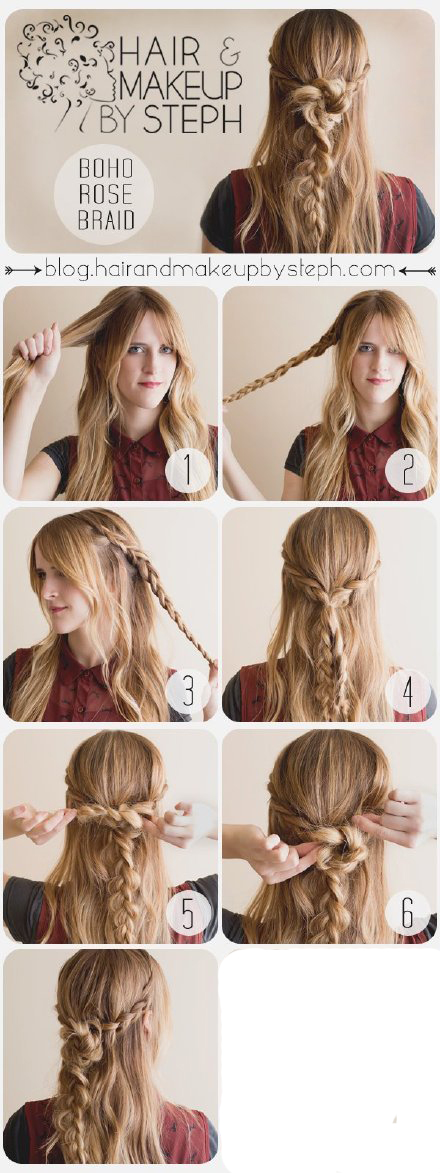 HAIR & MAKEUP BY STEPH

BOHO ROSE BRAID

blog.hairandmakeupbysteph.com

1

2

3

4

5

6