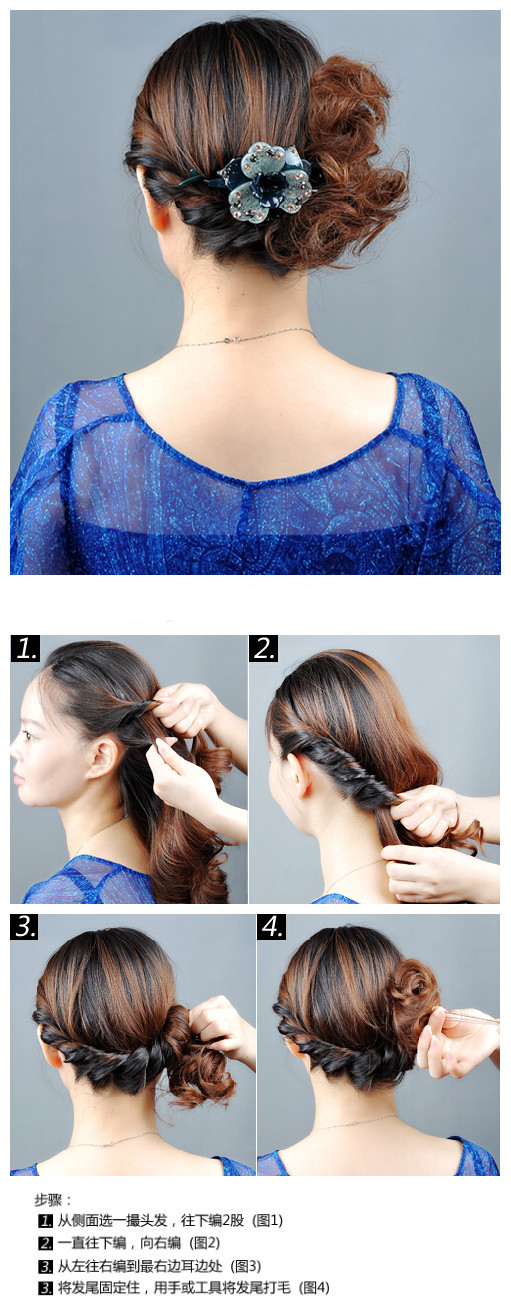 1.

2.

3.

4.

步骤：
1. 从侧面选一撮头发，往下编2股（图1）
2. 一直往下编，向右编（图2）
3. 从左往右编到最右边耳边处（图3）
3. 将发尾固定住，用手或工具将发尾打毛（图4）