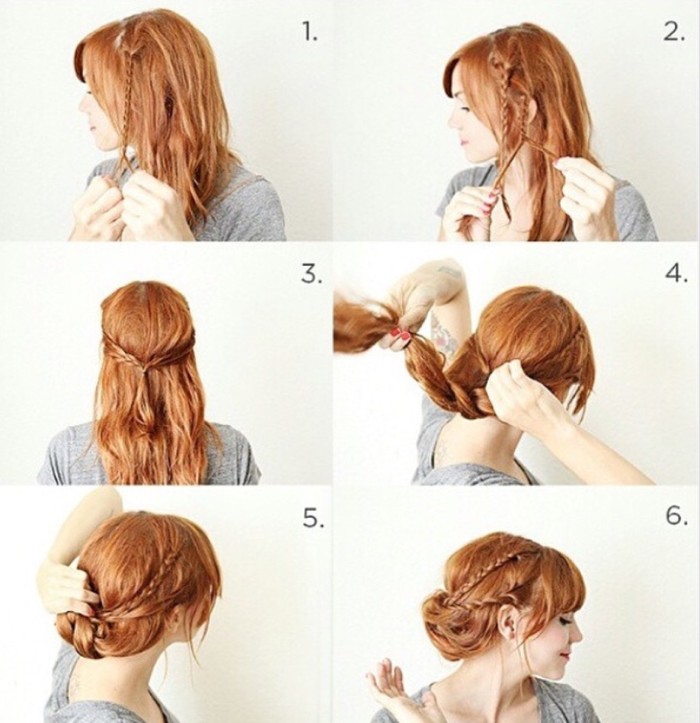 1.

2.

3.

4.

5.

6.