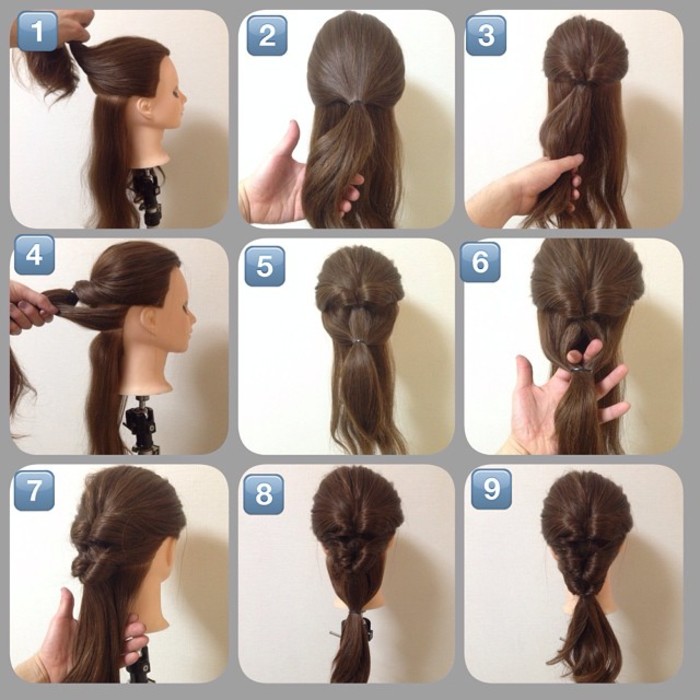 1

2

3

4

5

6

7

8

9